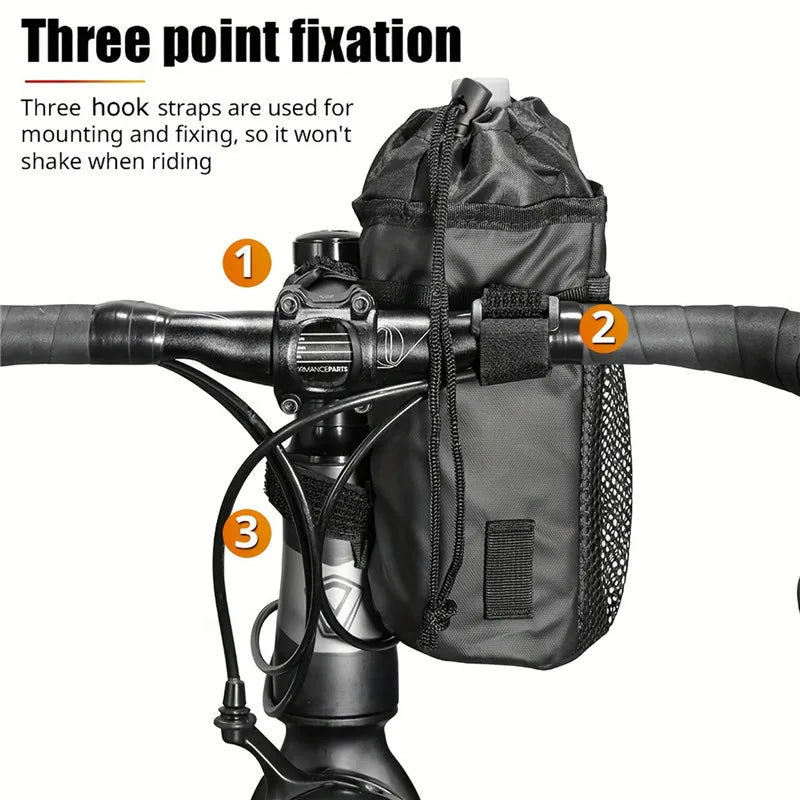 Three point fixation

Three hook straps are used for mounting and fixing, so it won't shake when riding

1

2

3

XIMANCEPARTS